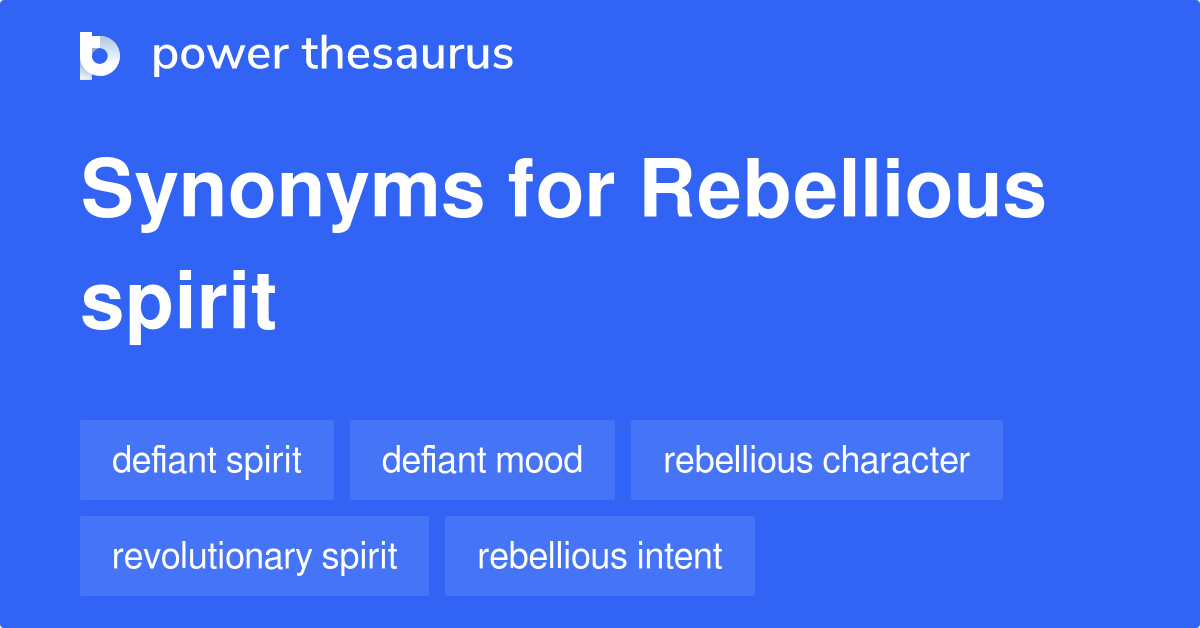 power thesaurus

Synonyms for Rebellious spirit

defiant spirit

defiant mood

rebellious character

revolutionary spirit

rebellious intent